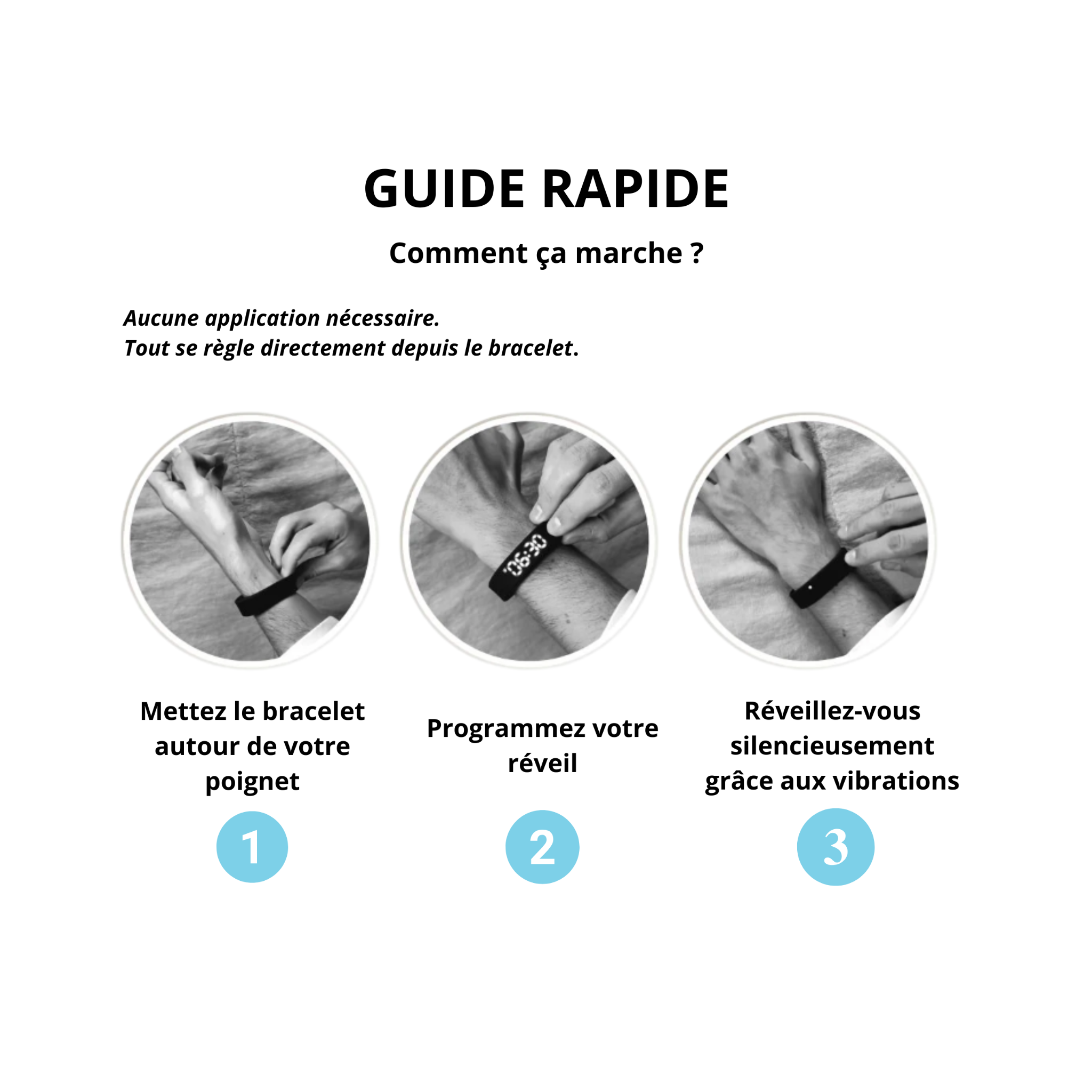 GUIDE RAPIDE

Comment ça marche ?

Aucune application nécessaire.
Tout se règle directement depuis le bracelet.

06:30

Mettez le bracelet autour de votre poignet

1

Programmez votre réveil

2

Réveillez-vous silencieusement grâce aux vibrations

3